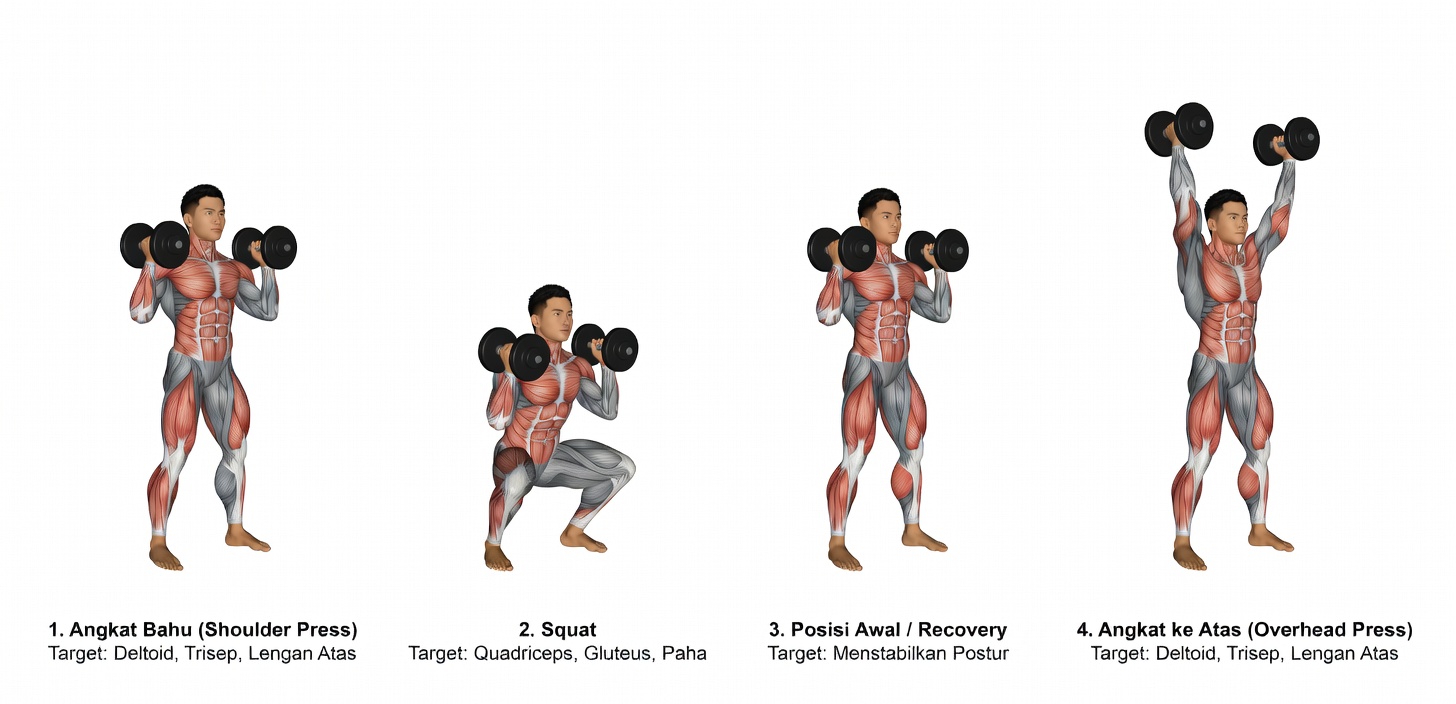 1. Angkat Bahu (Shoulder Press)
Target: Deltoid, Trisep, Lengan Atas

2. Squat
Target: Quadriceps, Gluteus, Paha

3. Posisi Awal / Recovery
Target: Menstabilkan Postur

4. Angkat ke Atas (Overhead Press)
Target: Deltoid, Trisep, Lengan Atas